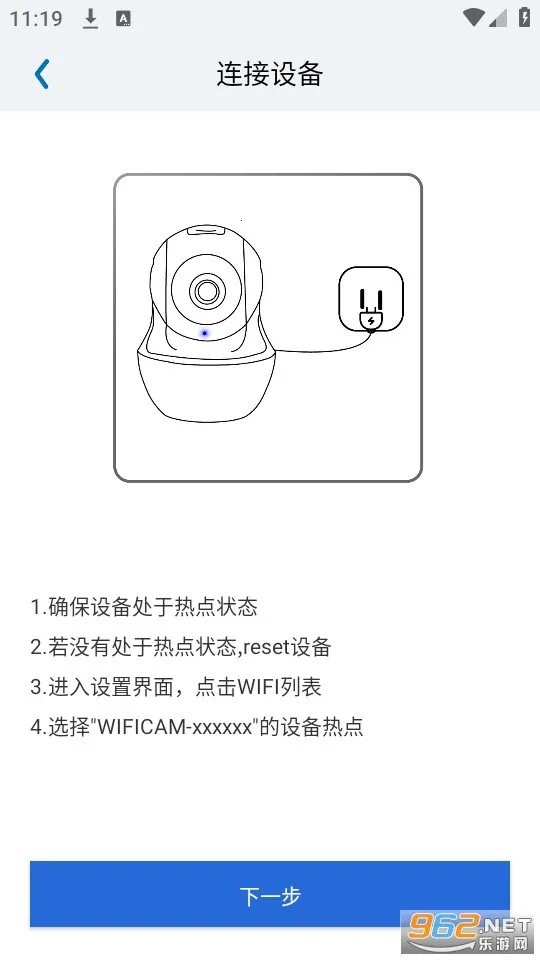 11:19

连接设备

1.确保设备处于热点状态
2.若没有处于热点状态,reset设备
3.进入设置界面，点击WIFI列表
4.选择"WIFICAM-xxxxxx"的设备热点

下一步

962.NET 乐游网